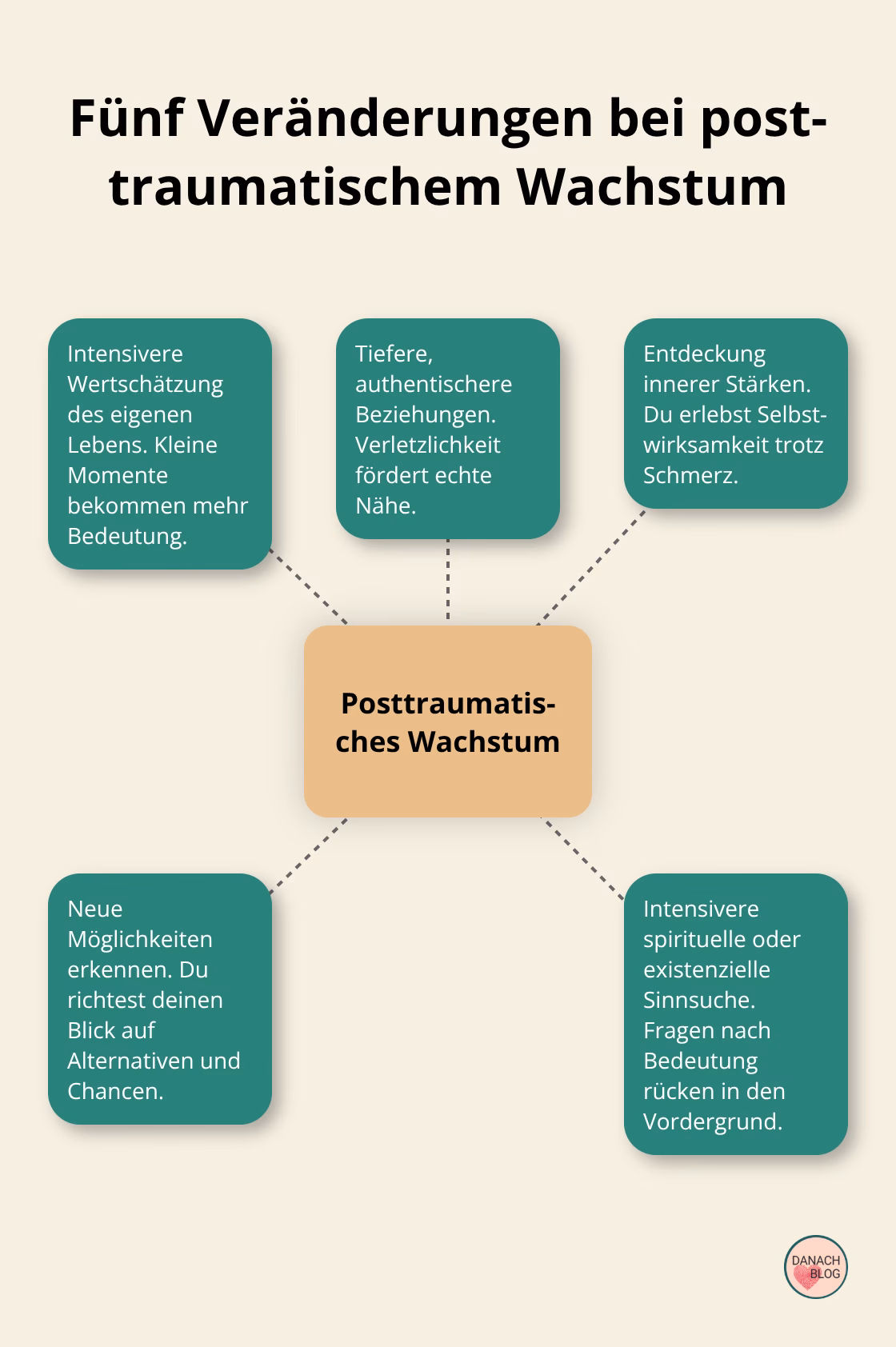 Fünf Veränderungen bei posttraumatischem Wachstum

Intensivere Wertschätzung des eigenen Lebens. Kleine Momente bekommen mehr Bedeutung.

Tiefere, authentischere Beziehungen. Verletzlichkeit fördert echte Nähe.

Entdeckung innerer Stärken. Du erlebst Selbstwirksamkeit trotz Schmerz.

Posttraumatisches Wachstum

Neue Möglichkeiten erkennen. Du richtest deinen Blick auf Alternativen und Chancen.

Intensivere spirituelle oder existenzielle Sinnsuche. Fragen nach Bedeutung rücken in den Vordergrund.

DANACH BLOG